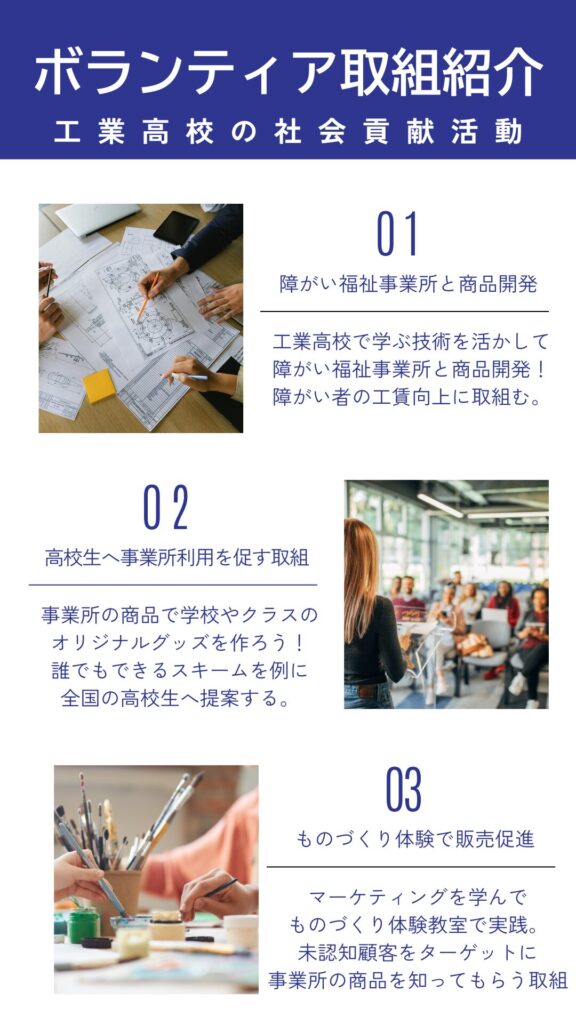 ボランティア取組紹介
工業高校の社会貢献活動

01
障がい福祉事業所と商品開発

工業高校で学ぶ技術を活かして
障がい福祉事業所と商品開発！
障がい者の工賃向上に取組む。

02
高校生へ事業所利用を促す取組

事業所の商品で学校やクラスの
オリジナルグッズを作ろう！
誰でもできるスキームを例に
全国の高校生へ提案する。

03
ものづくり体験で販売促進

マーケティングを学んで
ものづくり体験教室で実践。
未認知顧客をターゲットに
事業所の商品を知ってもらう取組